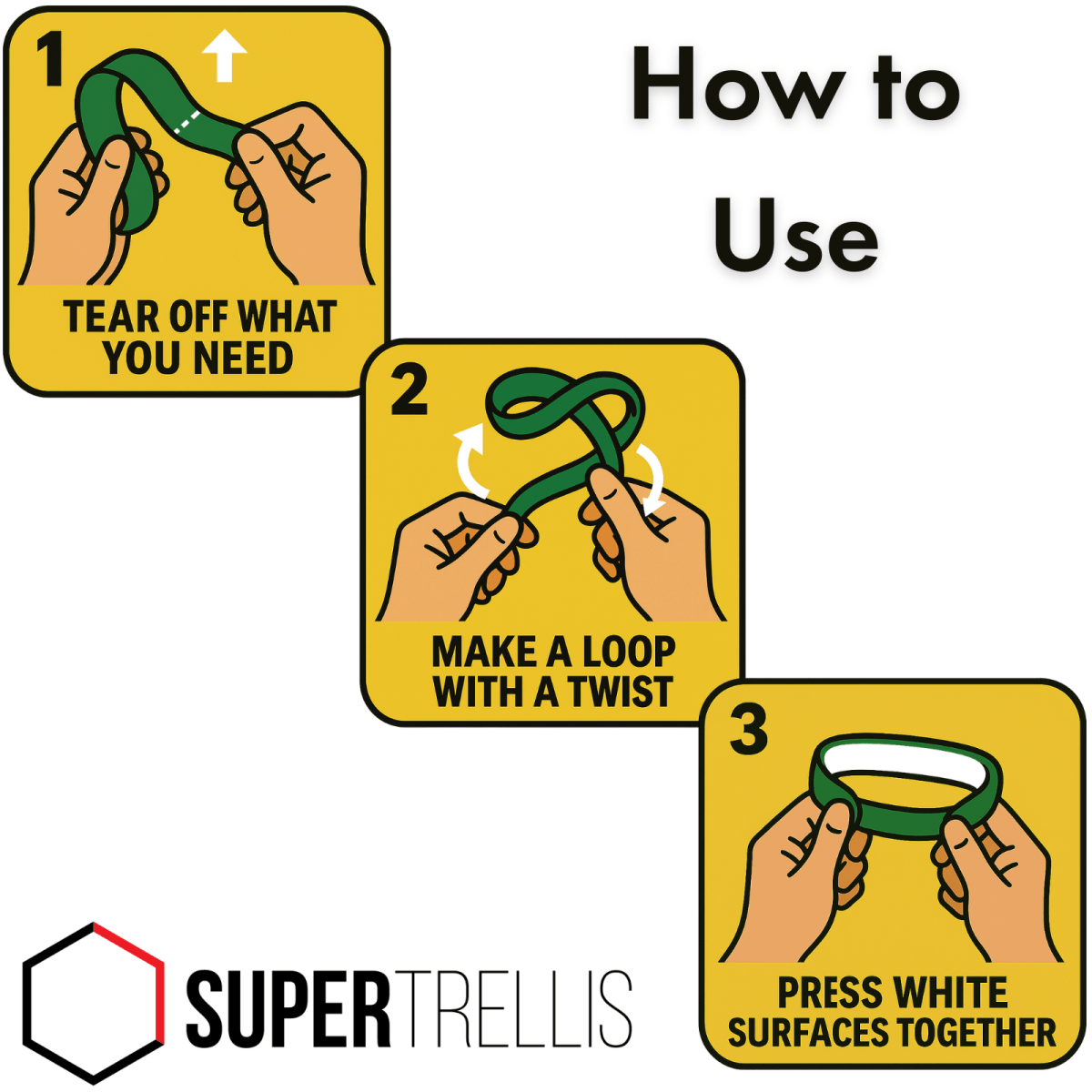 How to Use

1
TEAR OFF WHAT YOU NEED

2
MAKE A LOOP WITH A TWIST

3
PRESS WHITE SURFACES TOGETHER

SUPERTRELLIS